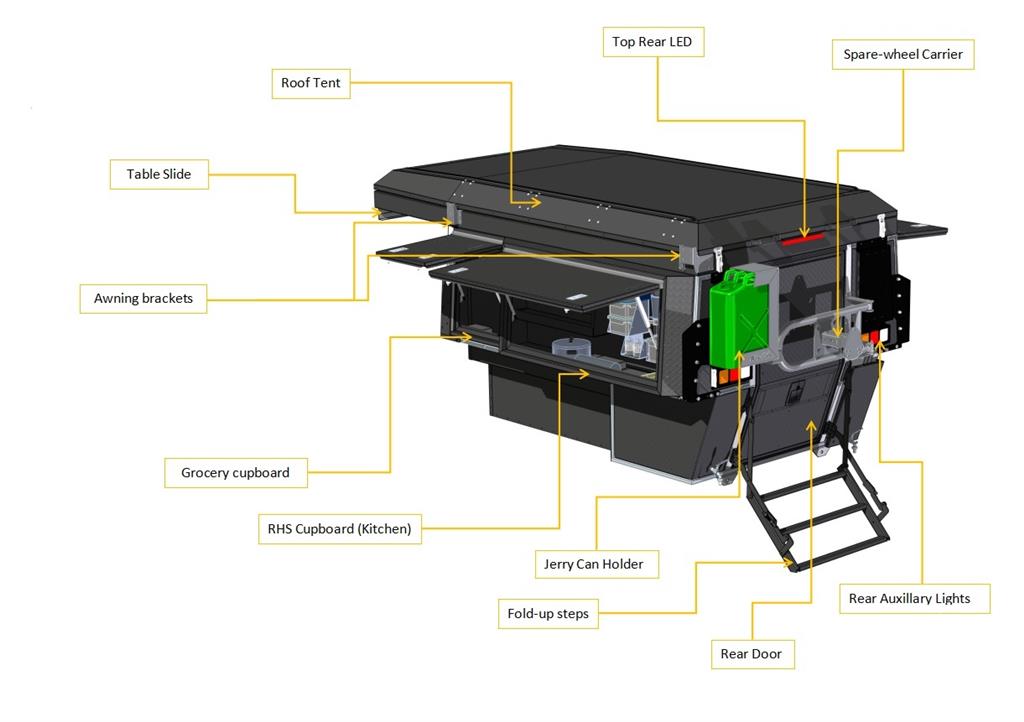 Top Rear LED

Spare-wheel Carrier

Roof Tent

Table Slide

Awning brackets

Grocery cupboard

RHS Cupboard (Kitchen)

Jerry Can Holder

Fold-up steps

Rear Door

Rear Auxillary Lights